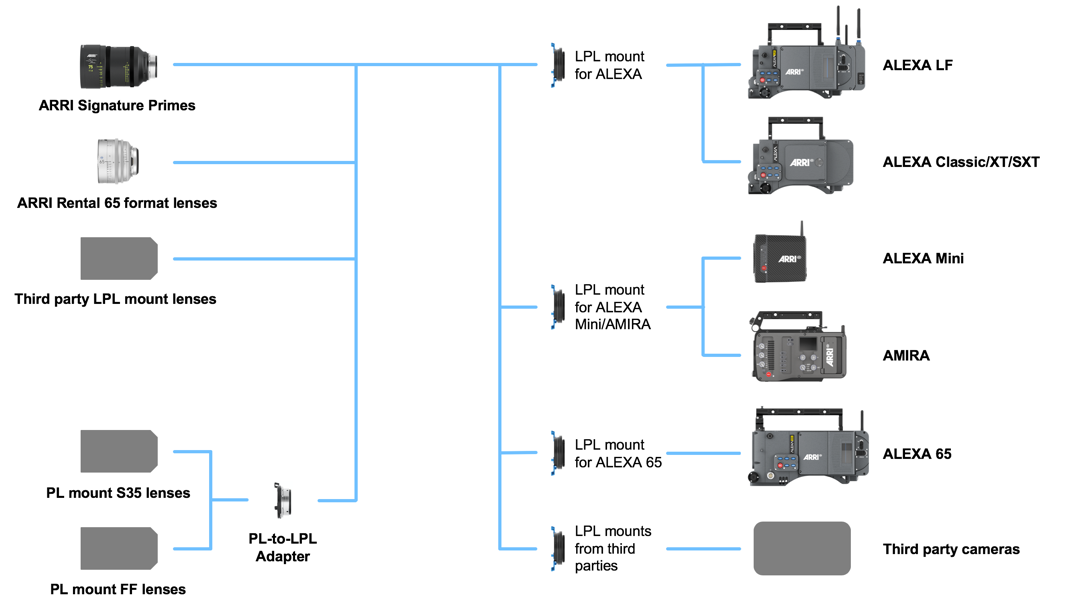 ARRI Signature Primes

ARRI Rental 65 format lenses

Third party LPL mount lenses

PL mount S35 lenses

PL mount FF lenses

PL-to-LPL Adapter

LPL mount for ALEXA

LPL mount for ALEXA Mini/AMIRA

LPL mount for ALEXA 65

LPL mounts from third parties

ALEXA LF

ALEXA Classic/XT/SXT

ALEXA Mini

AMIRA

ALEXA 65

Third party cameras